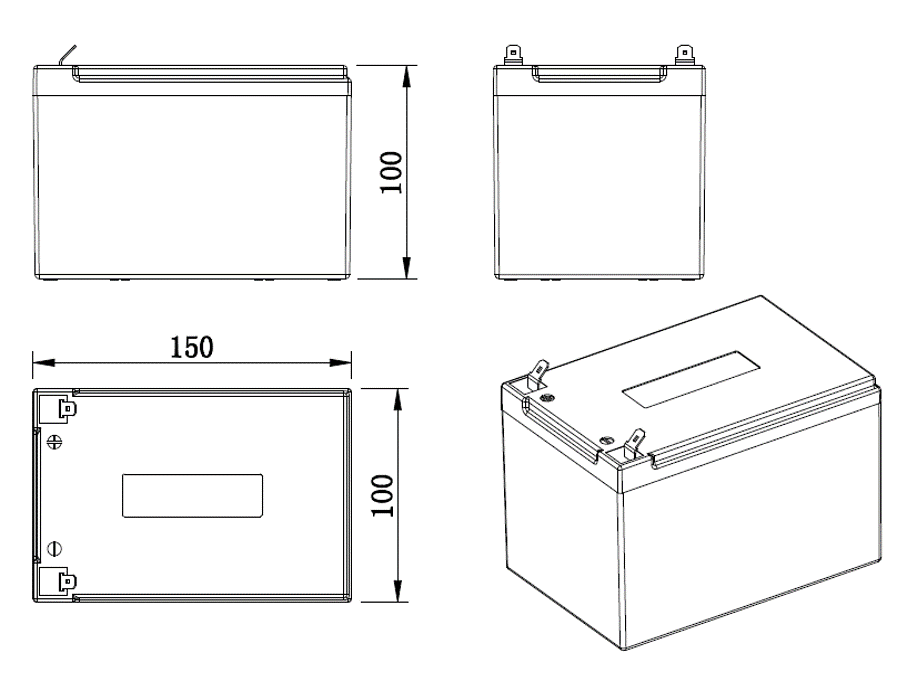 100

150

100